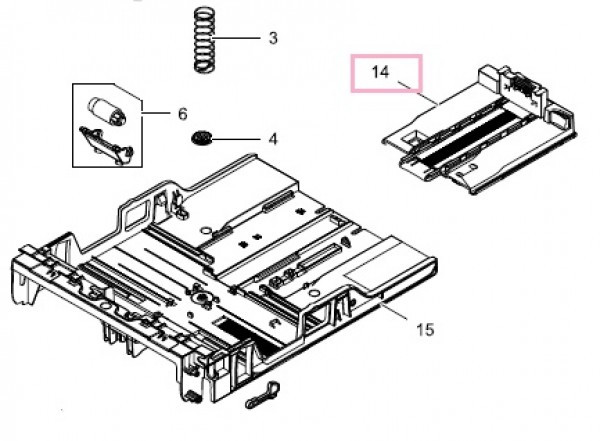 3

14

6

4

15