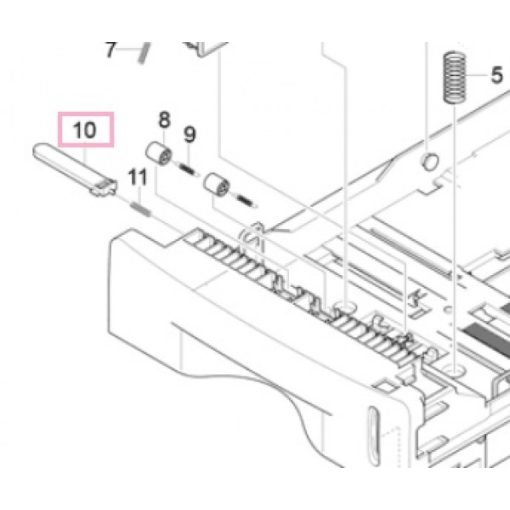 7
5
10
8
9
11