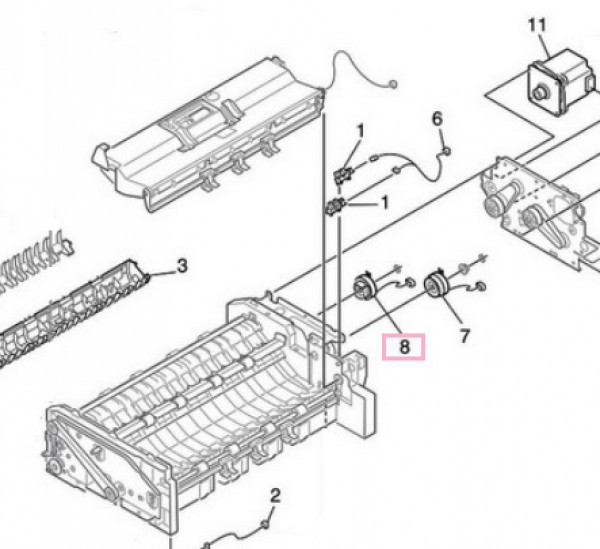 11
6
1
1
3
8
7
2