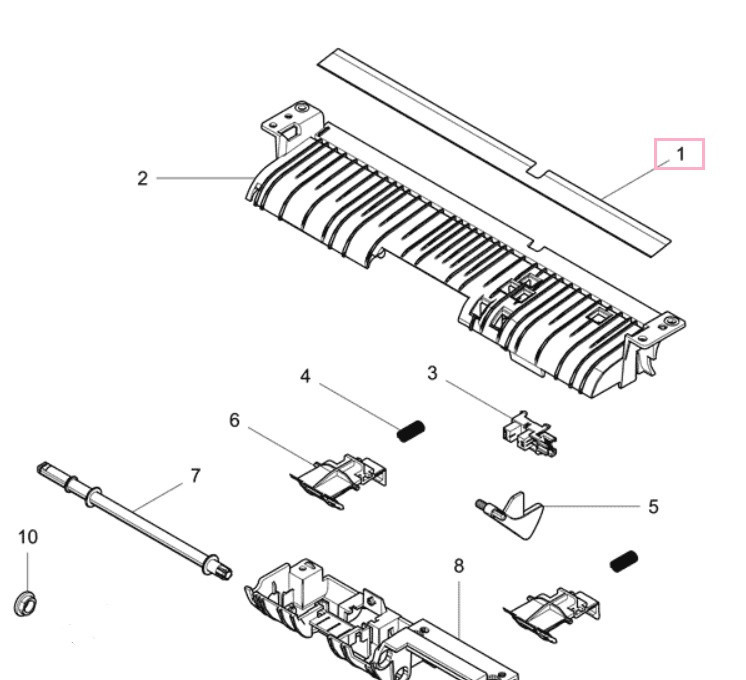 1
2
4
3
6
7
5
10
8