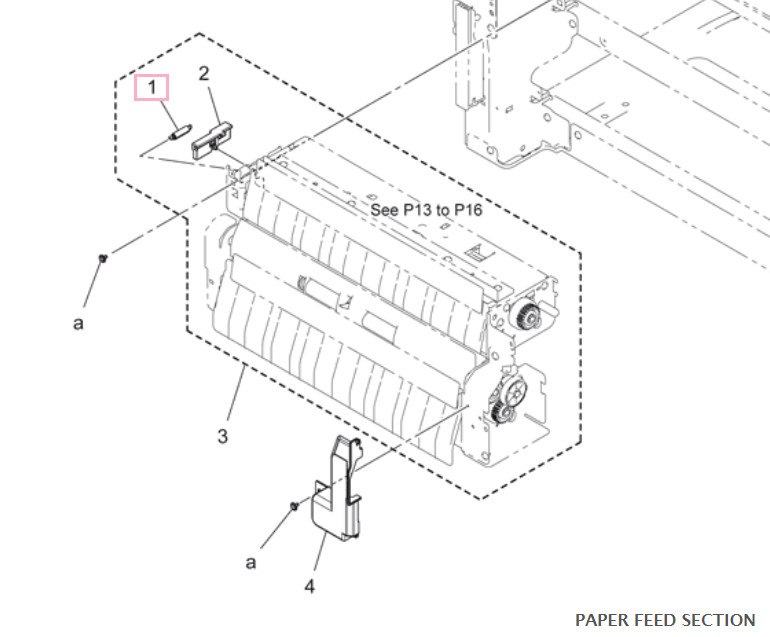 1
2
See P13 to P16
a
3
a
4
PAPER FEED SECTION