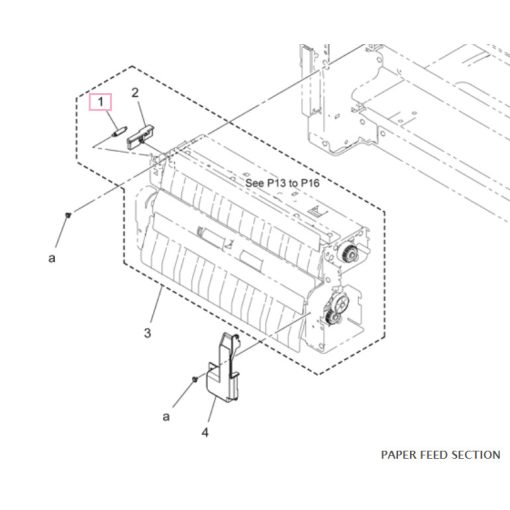 1
2
See P13 to P16
a
3
a
4
PAPER FEED SECTION